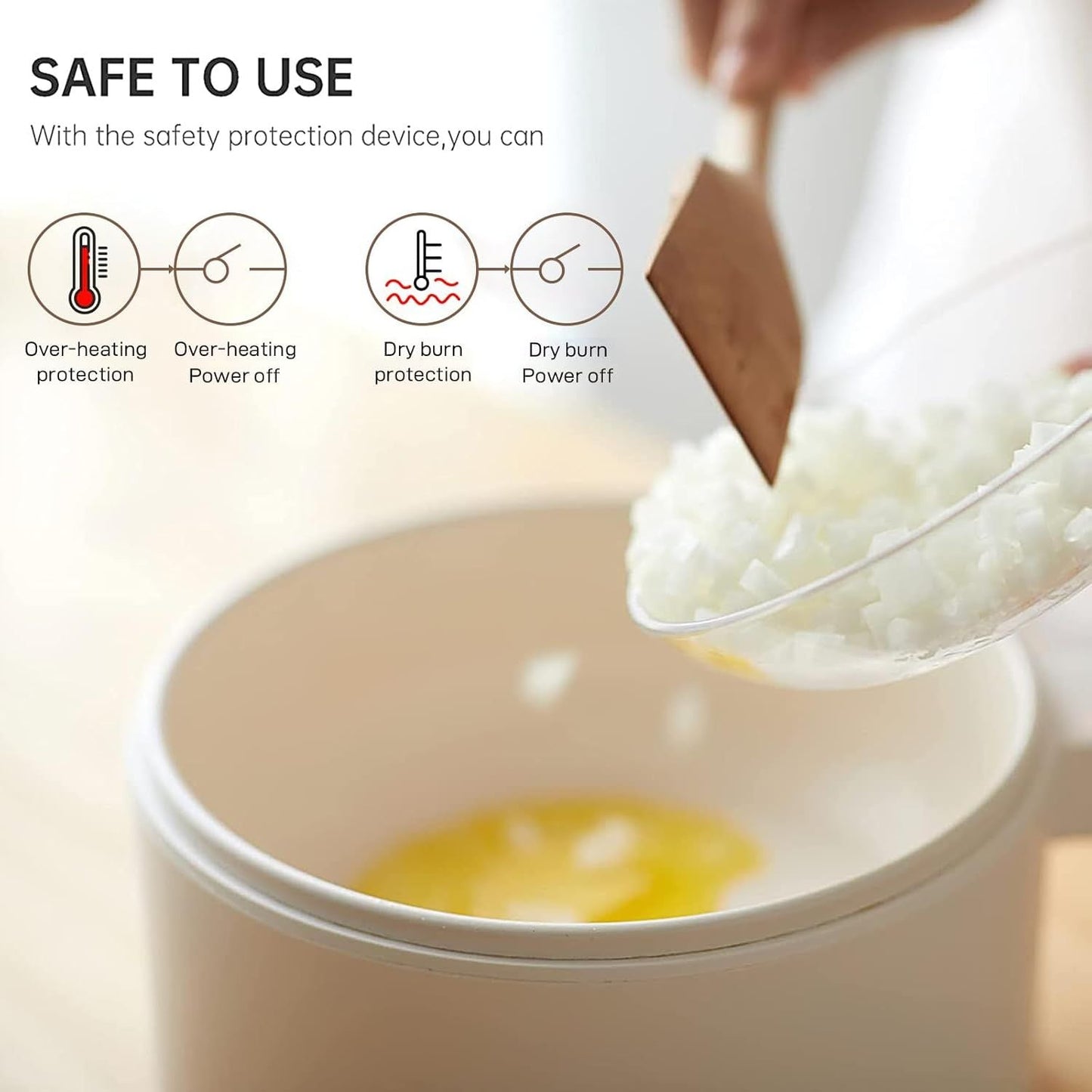 SAFE TO USE

With the safety protection device,you can

Over-heating protection

Over-heating Power off

Dry burn protection

Dry burn Power off